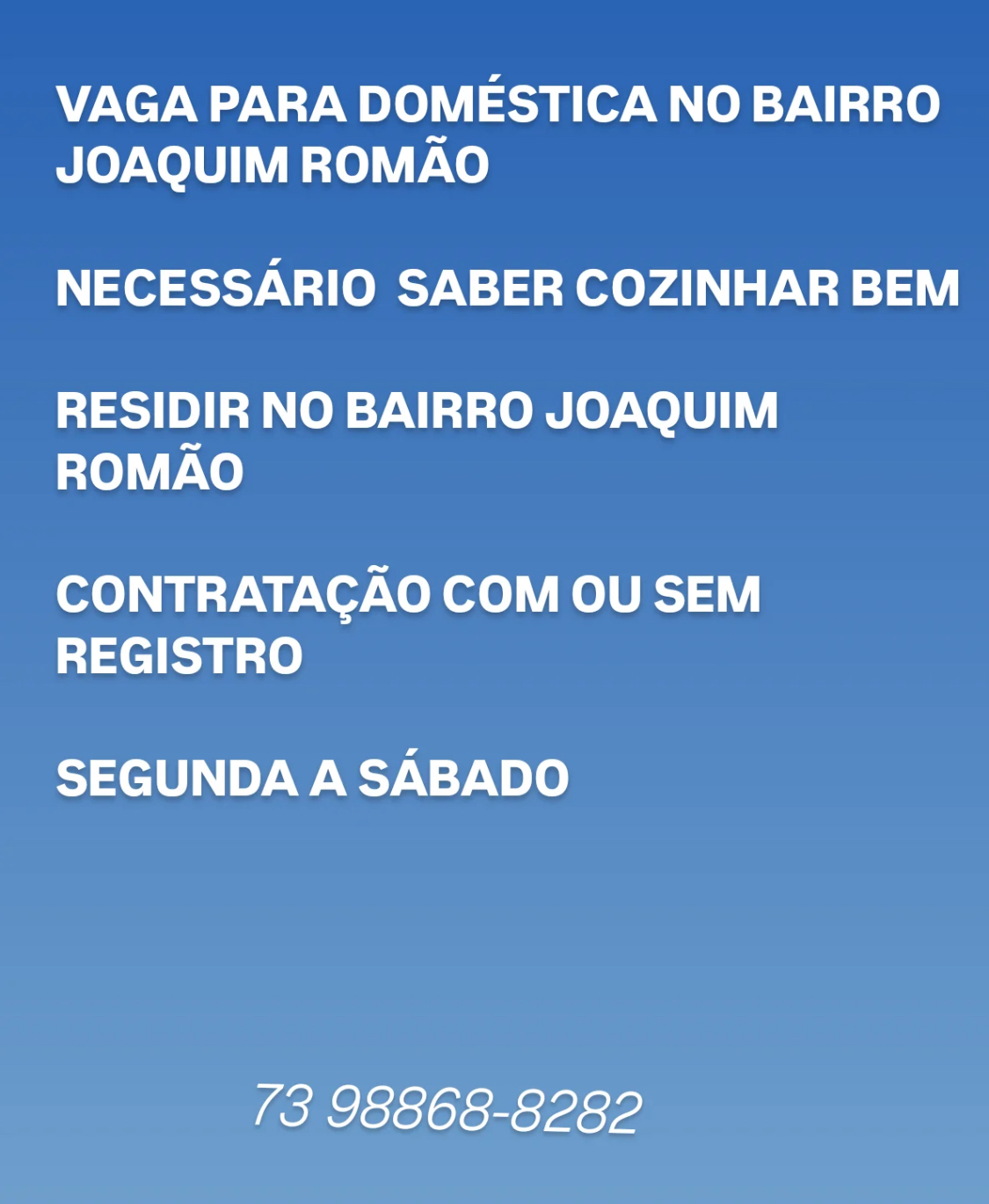 VAGA PARA DOMÉSTICA NO BAIRRO JOAQUIM ROMÃO

NECESSÁRIO  SABER COZINHAR BEM

RESIDIR NO BAIRRO JOAQUIM ROMÃO

CONTRATAÇÃO COM OU SEM REGISTRO

SEGUNDA A SÁBADO

73 98868-8282